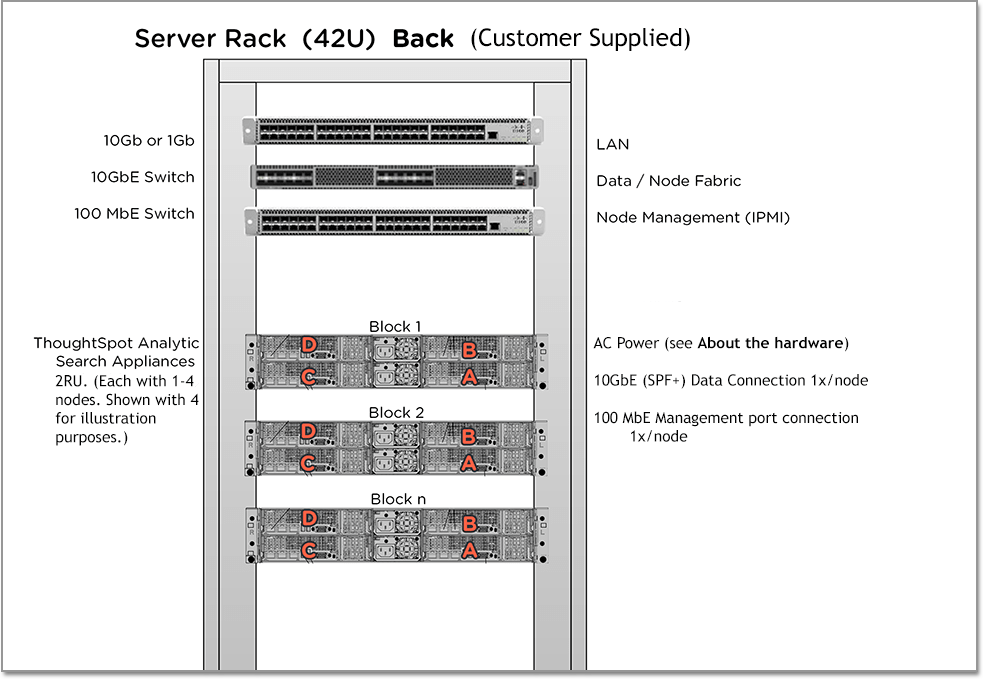 Server Rack (42U) Back (Customer Supplied)

10Gb or 1Gb

10GbE Switch

100 MbE Switch

LAN

Data / Node Fabric

Node Management (IPMI)

ThoughtSpot Analytic Search Appliances 2RU. (Each with 1-4 nodes. Shown with 4 for illustration purposes.)

Block 1

D B C A

Block 2

D B C A

Block n

D B C A

AC Power (see About the hardware)

10GbE (SPF+) Data Connection 1x/node

100 MbE Management port connection 1x/node